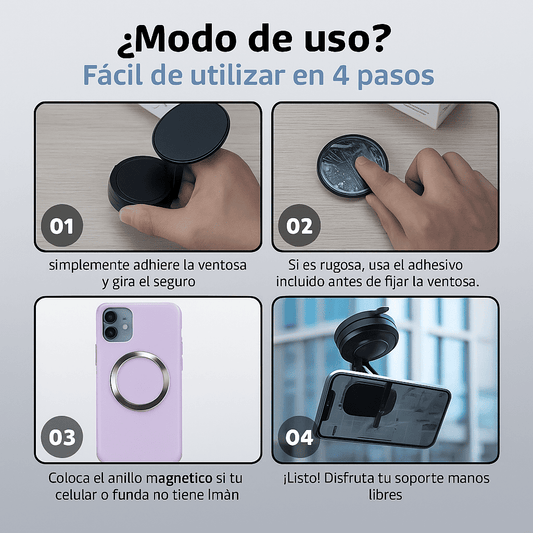 ¿Modo de uso?
Fácil de utilizar en 4 pasos

01
simplemente adhiere la ventosa y gira el seguro

02
Si es rugosa, usa el adhesivo incluido antes de fijar la ventosa.

03
Coloca el anillo magnetico si tu celular o funda no tiene Imàn

04
¡Listo! Disfruta tu soporte manos libres