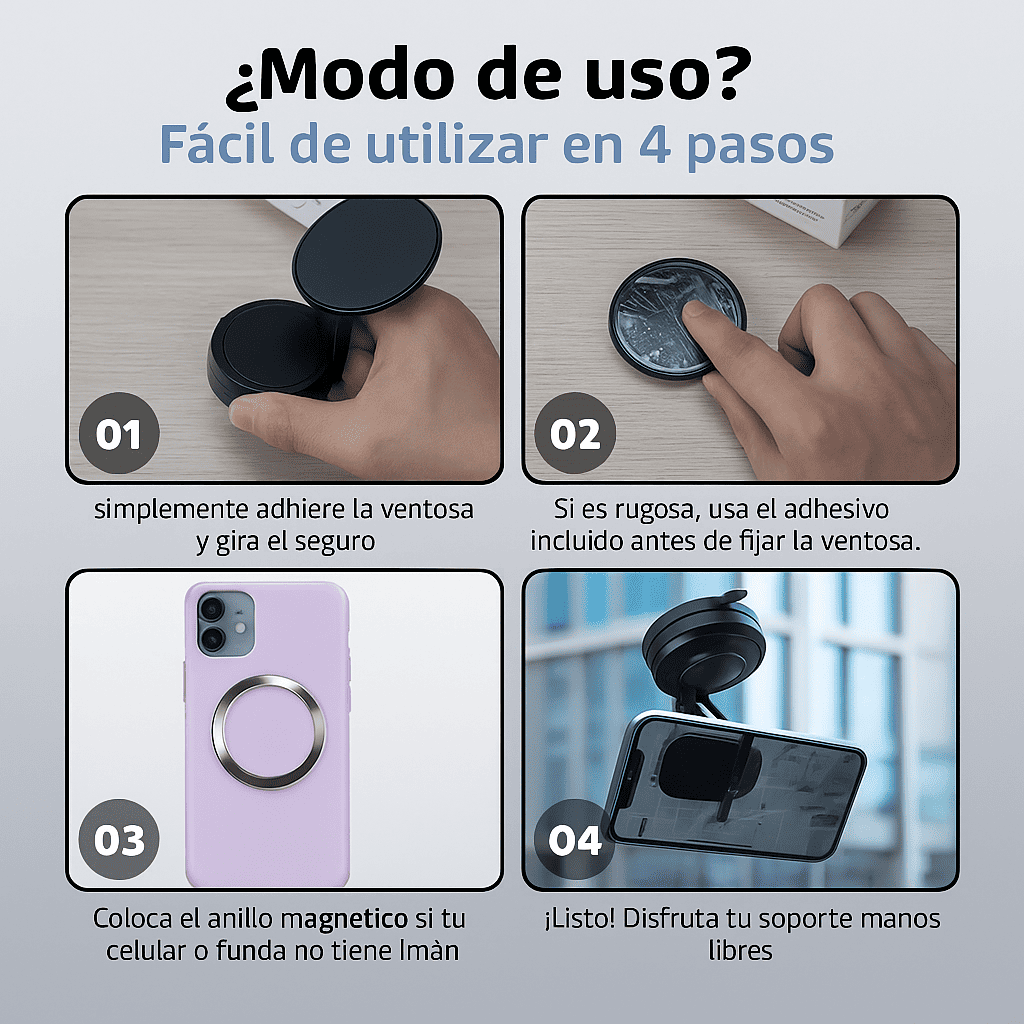 ¿Modo de uso?
Fácil de utilizar en 4 pasos

01

simplemente adhiere la ventosa y gira el seguro

02

Si es rugosa, usa el adhesivo incluido antes de fijar la ventosa.

03

Coloca el anillo magnetico si tu celular o funda no tiene Imàn

04

¡Listo! Disfruta tu soporte manos libres